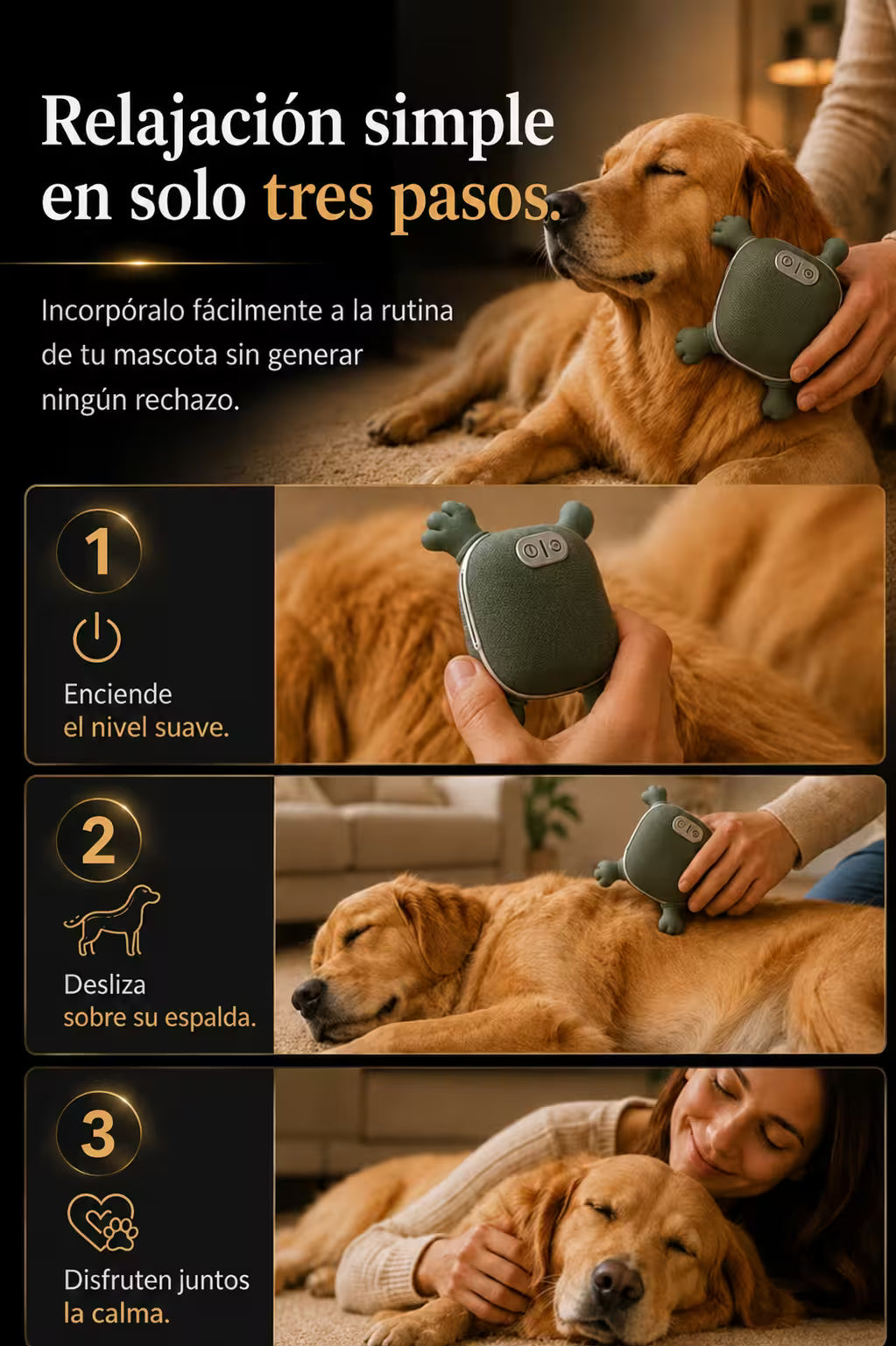 Relajación simple en solo tres pasos.

Incorpóralo fácilmente a la rutina de tu mascota sin generar ningún rechazo.

1

Enciende
el nivel suave.

2

Desliza
sobre su espalda.

3

Disfruten juntos
la calma.